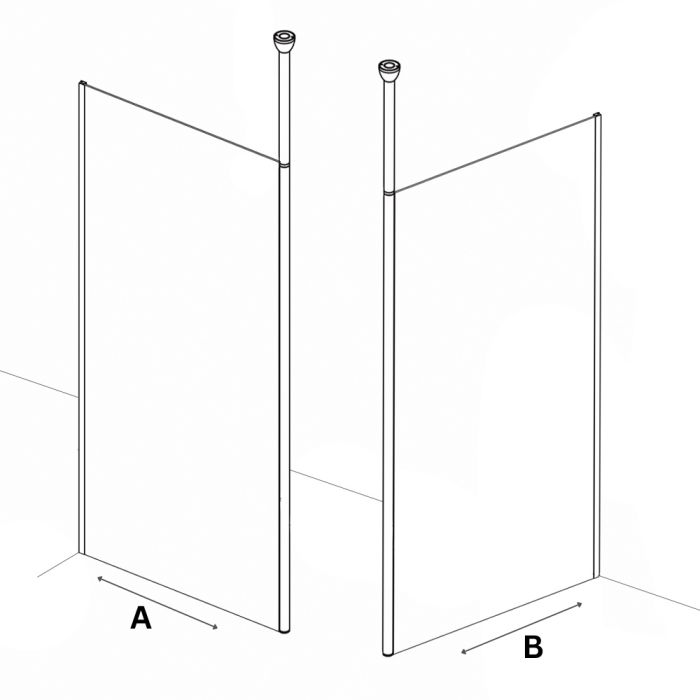 A

B