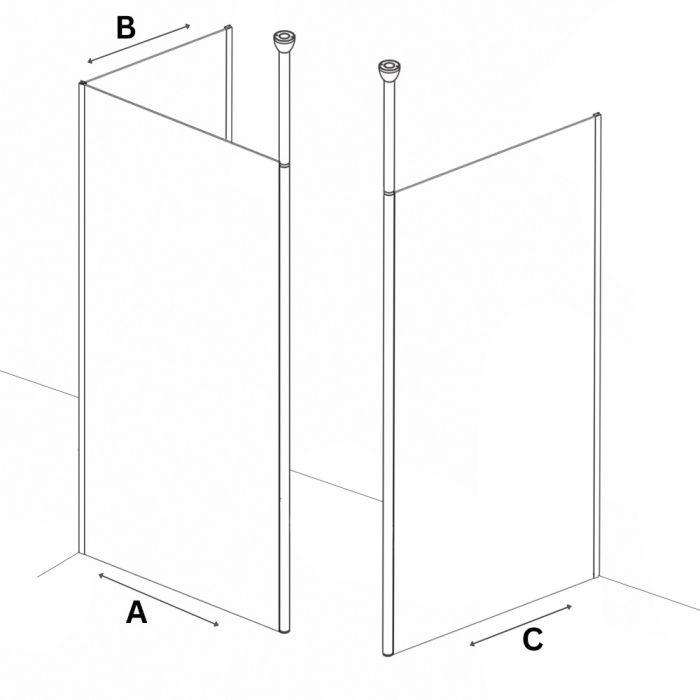 B
A
C